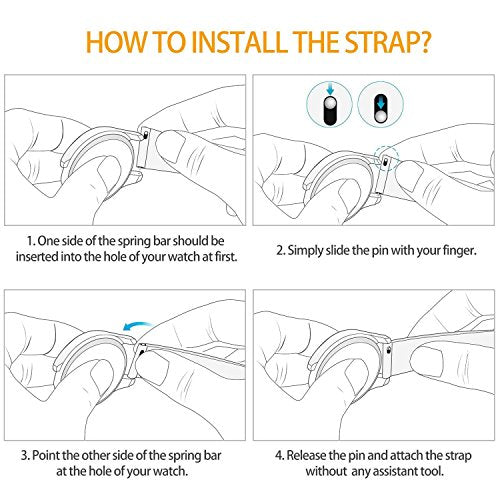 HOW TO INSTALL THE STRAP?

1. One side of the spring bar should be inserted into the hole of your watch at first.

2. Simply slide the pin with your finger.

3. Point the other side of the spring bar at the hole of your watch.

4. Release the pin and attach the strap without any assistant tool.